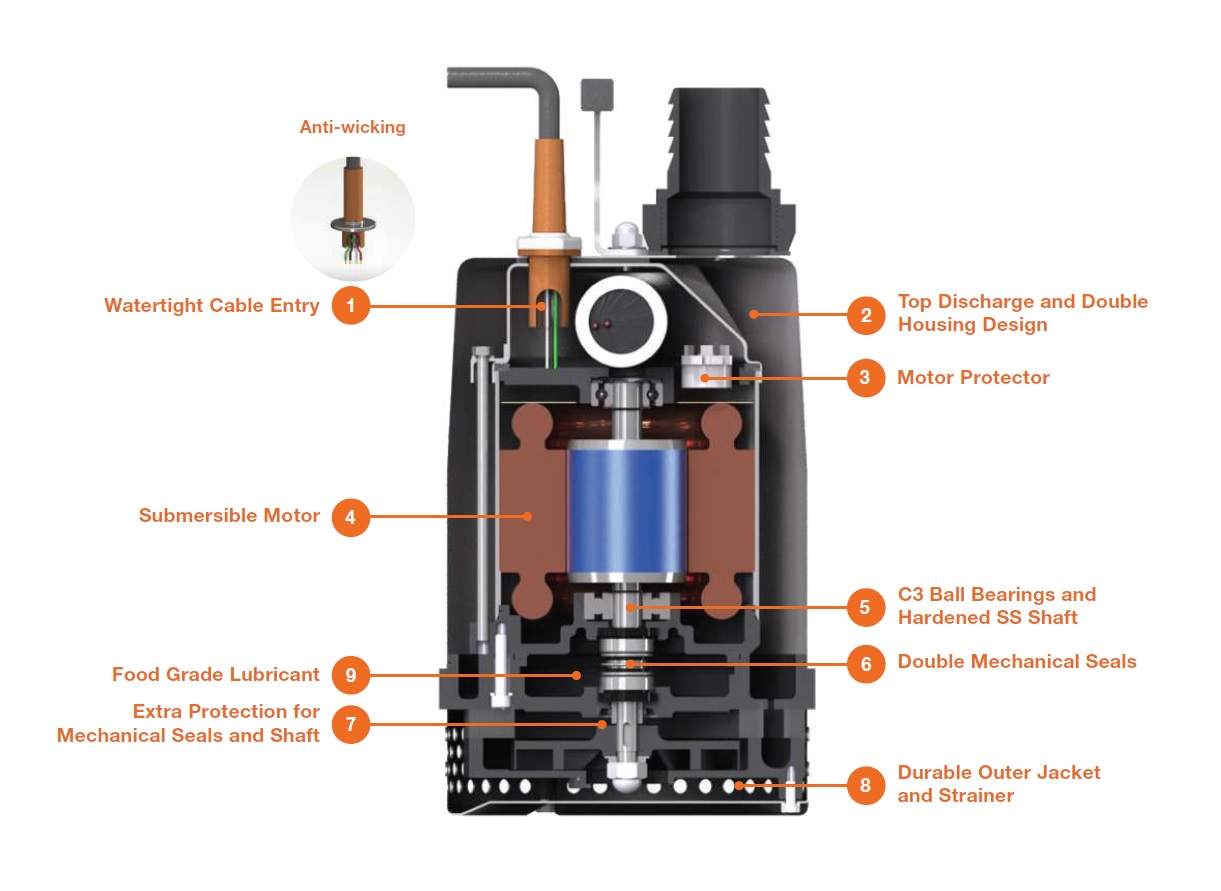 Anti-wicking

Watertight Cable Entry 1

2 Top Discharge and Double Housing Design

3 Motor Protector

Submersible Motor 4

5 C3 Ball Bearings and Hardened SS Shaft

Food Grade Lubricant 9

6 Double Mechanical Seals

Extra Protection for Mechanical Seals and Shaft 7

8 Durable Outer Jacket and Strainer